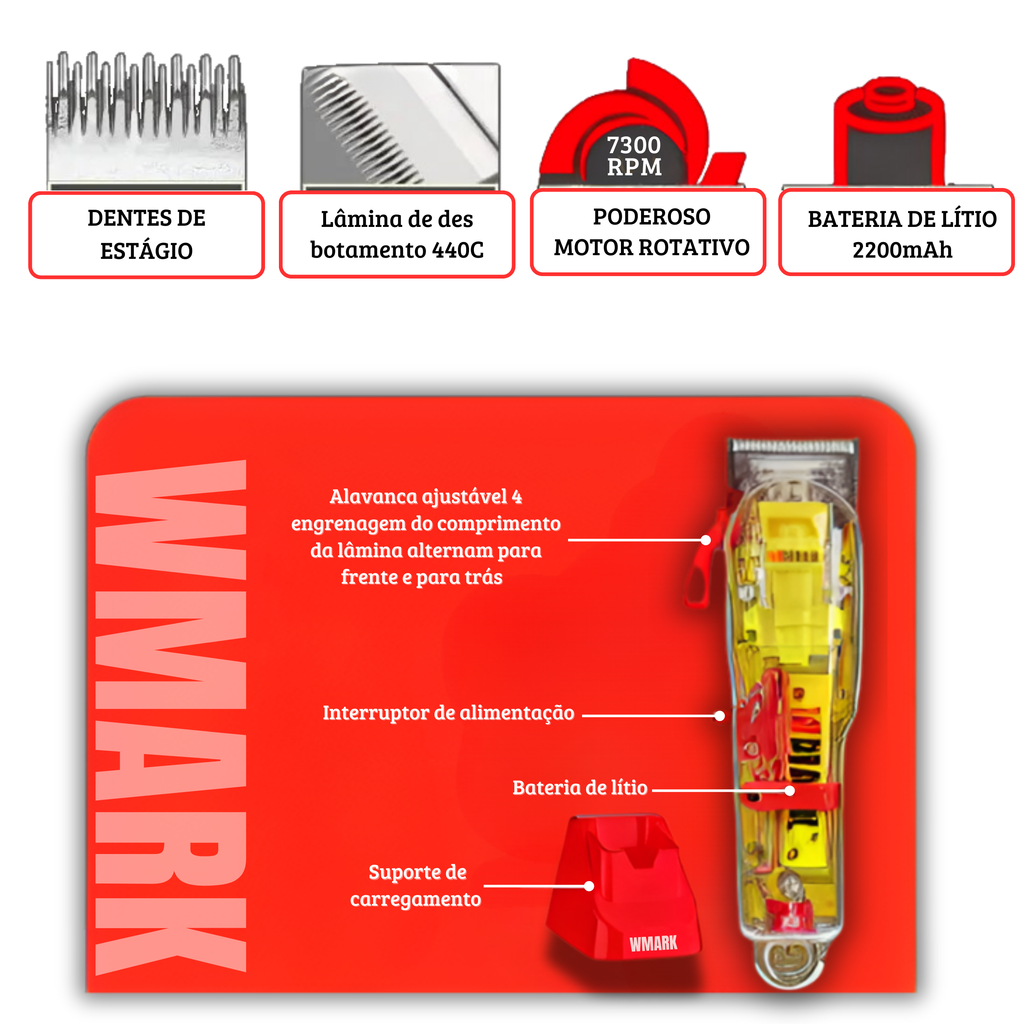 DENTES DE ESTÁGIO

Lâmina de des botamento 440C

7300 RPM

PODEROSO MOTOR ROTATIVO

BATERIA DE LÍTIO 2200mAh

WMARK

Alavanca ajustável 4 engrenagem do comprimento da lâmina alternam para frente e para trás

Interruptor de alimentação

Bateria de lítio

Suporte de carregamento

WMARK