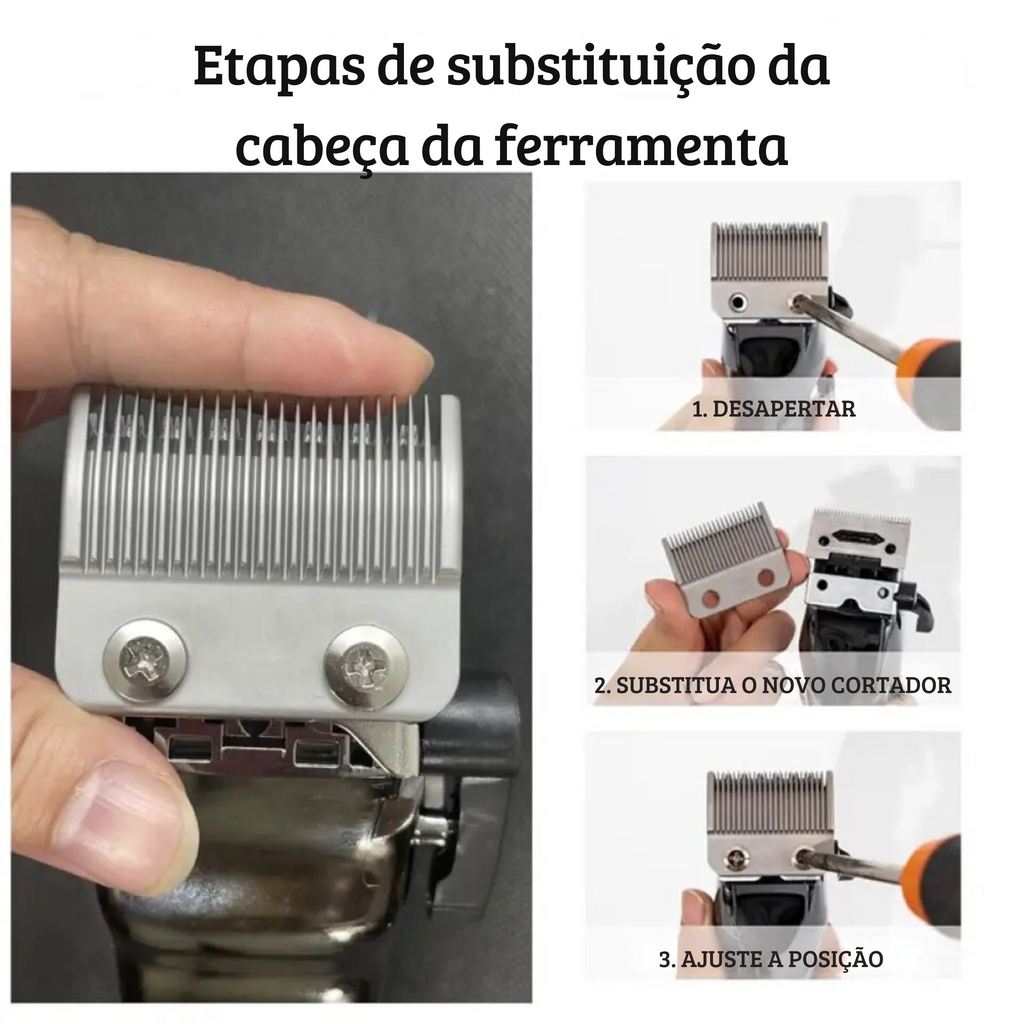 Etapas de substituição da cabeça da ferramenta

1. DESAPERTAR

2. SUBSTITUA O NOVO CORTADOR

3. AJUSTE A POSIÇÃO